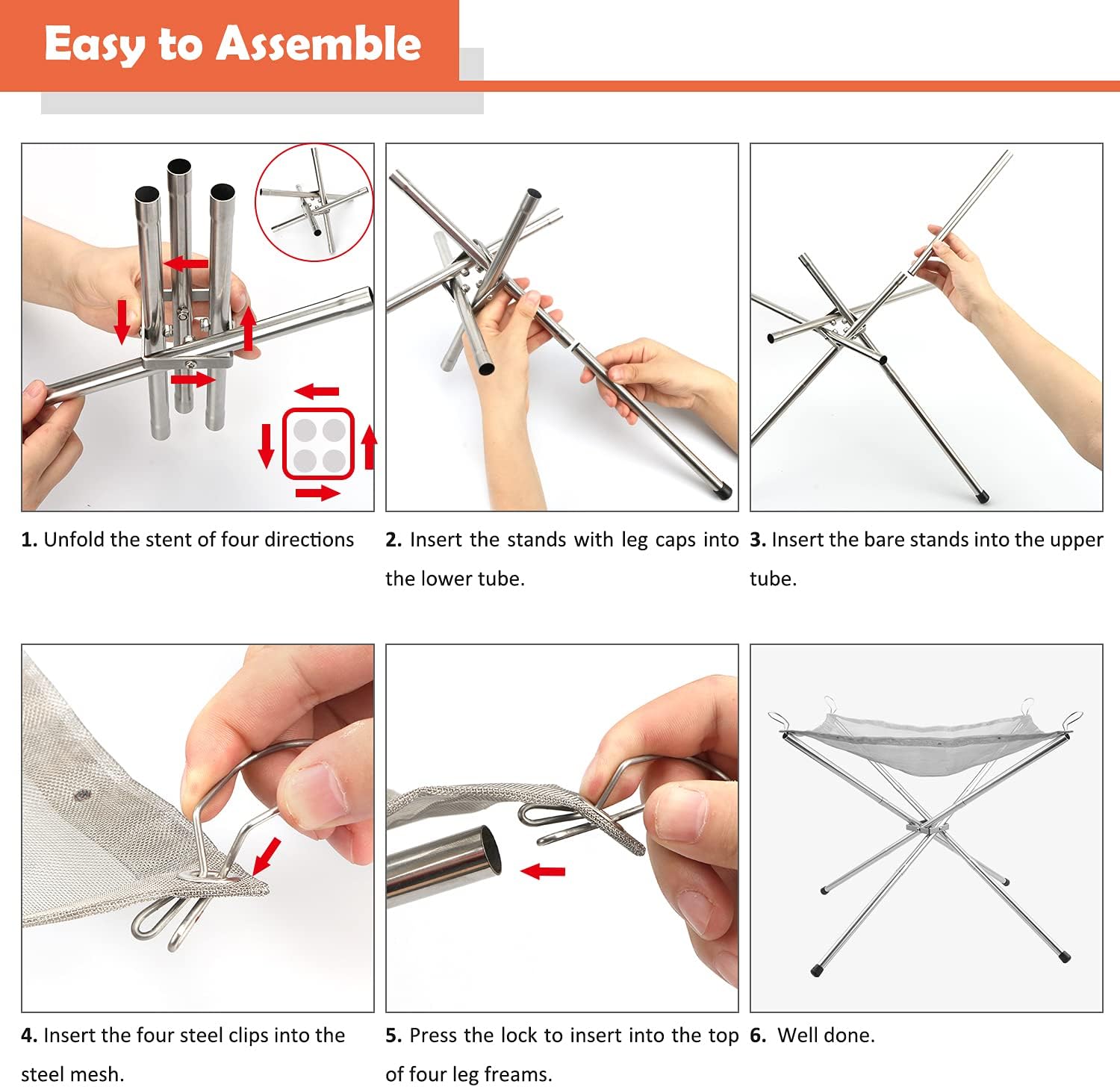 Easy to Assemble

1. Unfold the stent of four directions

2. Insert the stands with leg caps into the lower tube.

3. Insert the bare stands into the upper tube.

4. Insert the four steel clips into the steel mesh.

5. Press the lock to insert into the top of four leg freams.

6. Well done.